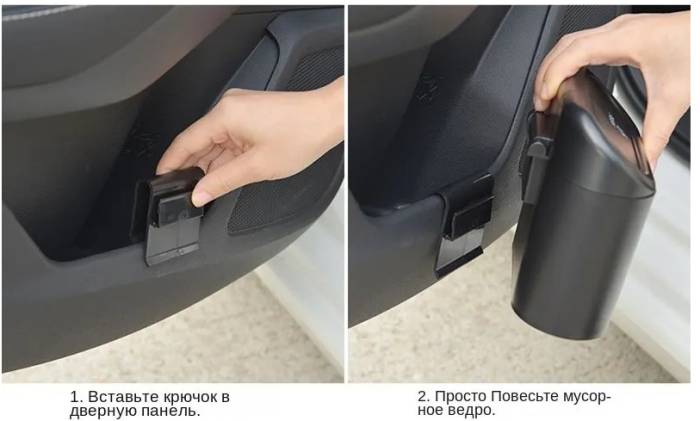 1. Вставьте крючок в дверную панель.

2. Просто Повесьте мусорное ведро.