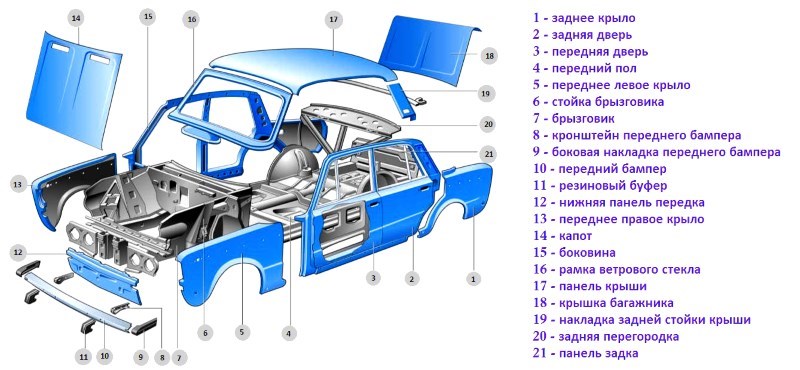 14
15
16
17
18
19
20
21
13
12
11
10
9
8
7
6
5
4
3
2
1

1 - заднее крыло
2 - задняя дверь
3 - передняя дверь
4 - передний пол
5 - переднее левое крыло
6 - стойка брызговика
7 - брызговик
8 - кронштейн переднего бампера
9 - боковая накладка переднего бампера
10 - передний бампер
11 - резиновый буфер
12 - нижняя панель передка
13 - переднее правое крыло
14 - капот
15 - боковина
16 - рамка ветрового стекла
17 - панель крыши
18 - крышка багажника
19 - накладка задней стойки крыши
20 - задняя перегородка
21 - панель задка