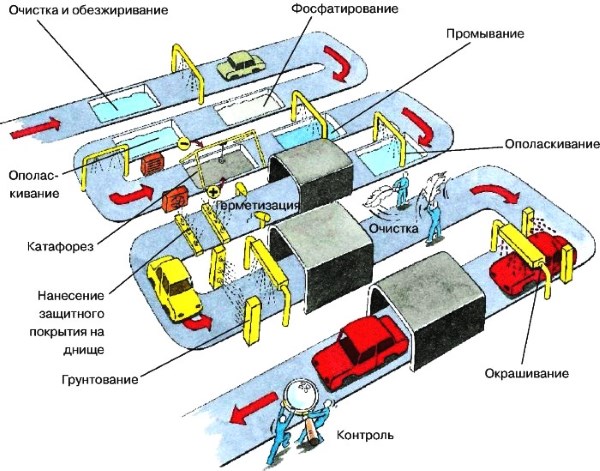 Очистка и обезжиривание

Фосфатирование

Промывание

Ополаскивание

Ополаскивание

Герметизация

Очистка

Катафорез

Нанесение защитного покрытия на днище

Грунтование

Окрашивание

Контроль