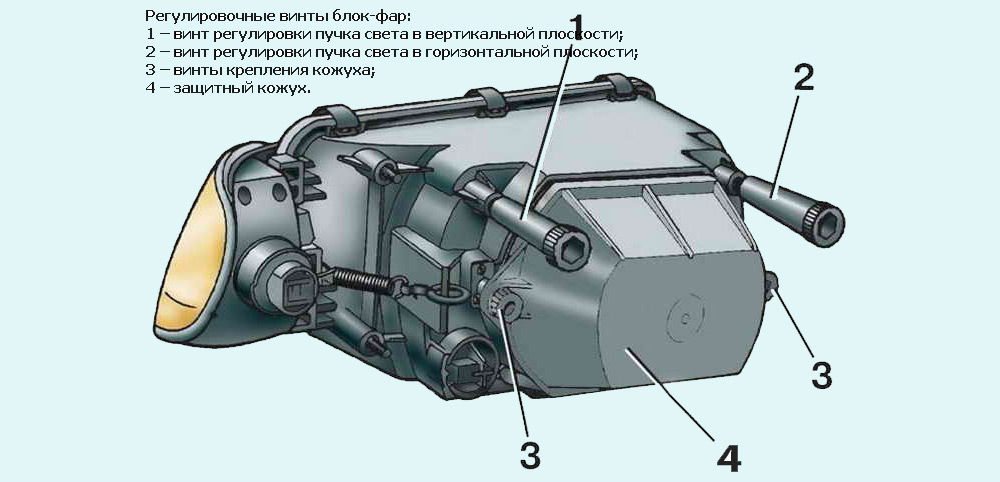 Регулировочные винты блок-фар:
1 – винт регулировки пучка света в вертикальной плоскости;
2 – винт регулировки пучка света в горизонтальной плоскости;
3 – винты крепления кожуха;
4 – защитный кожух.

1
2
3
3
4